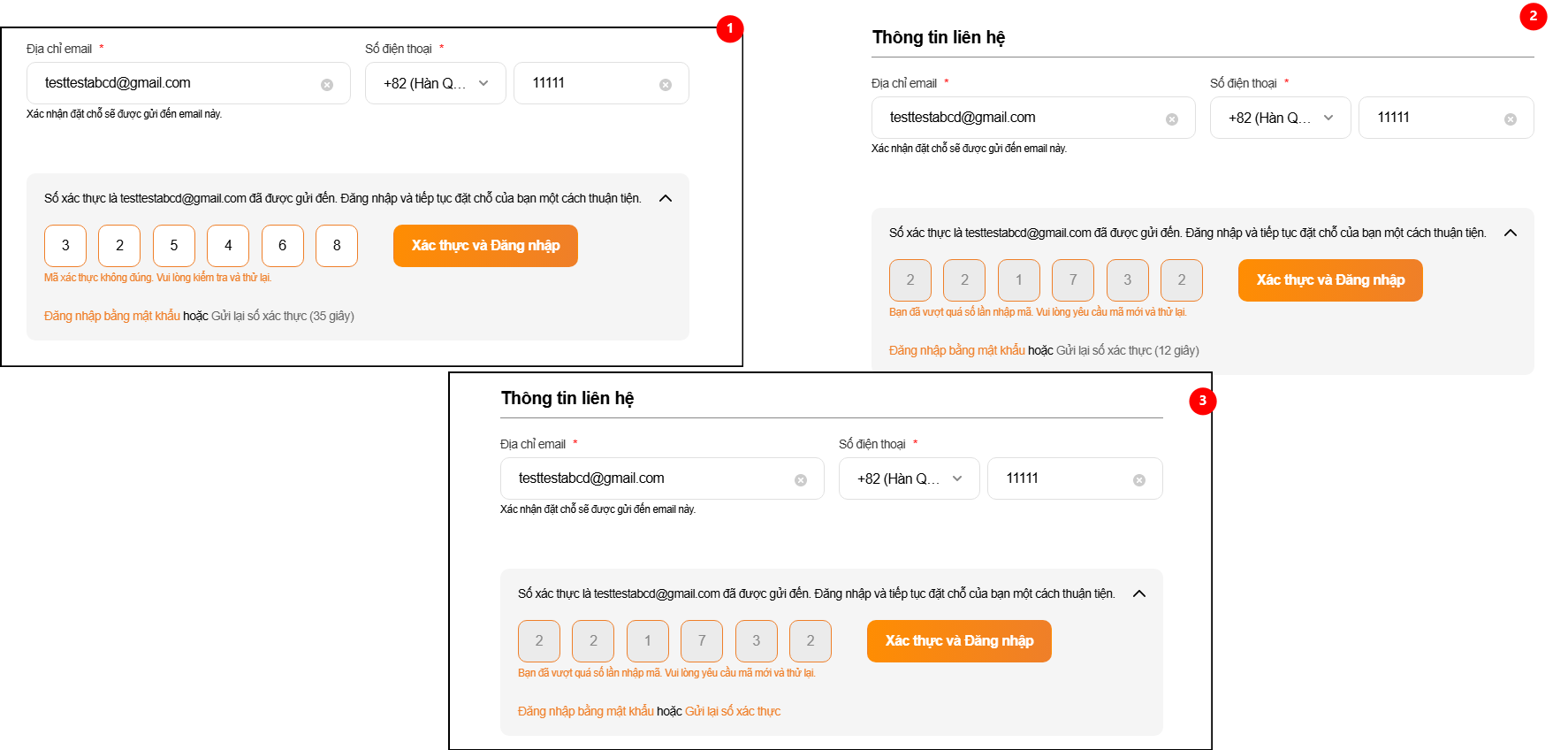 1

Địa chỉ email *

testtestabcd@gmail.com

Xác nhận đặt chỗ sẽ được gửi đến email này.

Số điện thoại *

+82 (Hàn Q...

11111

Số xác thực là testtestabcd@gmail.com đã được gửi đến. Đăng nhập và tiếp tục đặt chỗ của bạn một cách thuận tiện.

3 2 5 4 6 8

Xác thực và Đăng nhập

Mã xác thực không đúng. Vui lòng kiểm tra và thử lại.

Đăng nhập bằng mật khẩu hoặc Gửi lại số xác thực (35 giây)

2

Thông tin liên hệ

Địa chỉ email *

testtestabcd@gmail.com

Xác nhận đặt chỗ sẽ được gửi đến email này.

Số điện thoại *

+82 (Hàn Q...

11111

Số xác thực là testtestabcd@gmail.com đã được gửi đến. Đăng nhập và tiếp tục đặt chỗ của bạn một cách thuận tiện.

2 2 1 7 3 2

Xác thực và Đăng nhập

Bạn đã vượt quá số lần nhập mã. Vui lòng yêu cầu mã mới và thử lại.

Đăng nhập bằng mật khẩu hoặc Gửi lại số xác thực (12 giây)

3

Thông tin liên hệ

Địa chỉ email *

testtestabcd@gmail.com

Xác nhận đặt chỗ sẽ được gửi đến email này.

Số điện thoại *

+82 (Hàn Q...

11111

Số xác thực là testtestabcd@gmail.com đã được gửi đến. Đăng nhập và tiếp tục đặt chỗ của bạn một cách thuận tiện.

2 2 1 7 3 2

Xác thực và Đăng nhập

Bạn đã vượt quá số lần nhập mã. Vui lòng yêu cầu mã mới và thử lại.

Đăng nhập bằng mật khẩu hoặc Gửi lại số xác thực