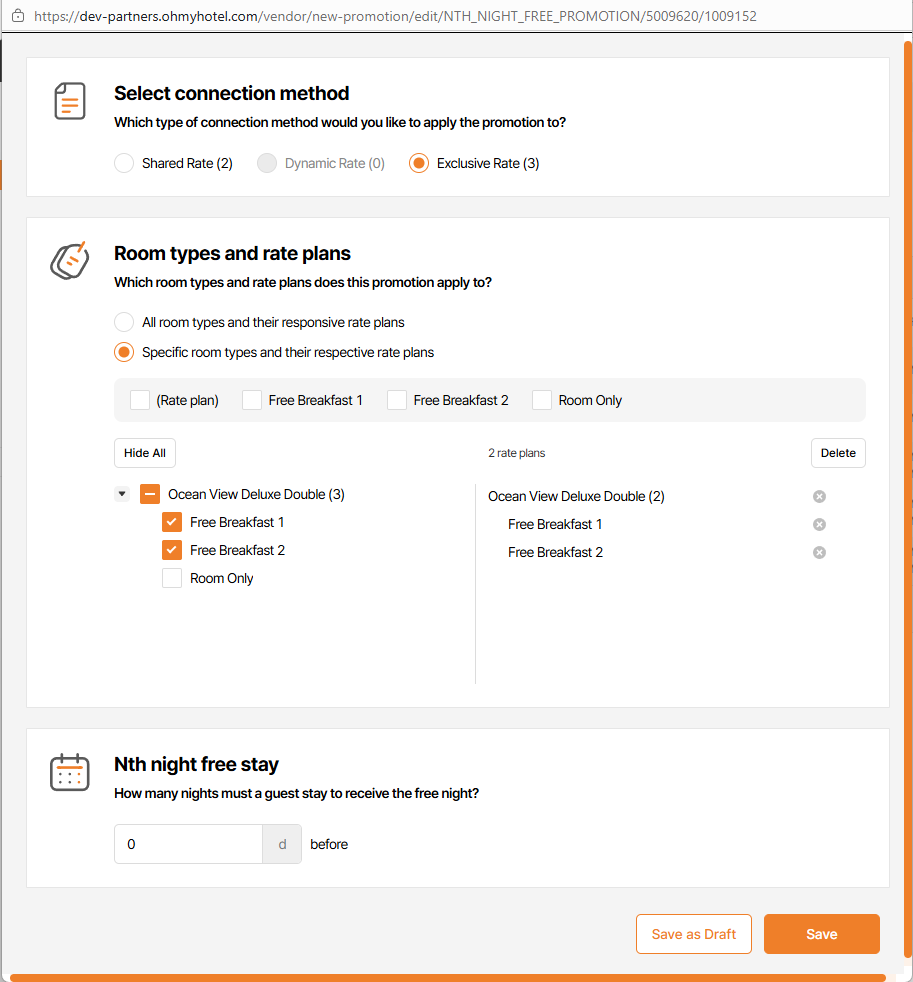 https://dev-partners.ohmyhotel.com/vendor/new-promotion/edit/NTH_NIGHT_FREE_PROMOTION/5009620/1009152

Select connection method
Which type of connection method would you like to apply the promotion to?

Shared Rate (2)
Dynamic Rate (0)
Exclusive Rate (3)

Room types and rate plans
Which room types and rate plans does this promotion apply to?

All room types and their responsive rate plans
Specific room types and their respective rate plans

(Rate plan)
Free Breakfast 1
Free Breakfast 2
Room Only

Hide All
2 rate plans
Delete

Ocean View Deluxe Double (3)
Free Breakfast 1
Free Breakfast 2
Room Only

Ocean View Deluxe Double (2)
Free Breakfast 1
Free Breakfast 2

Nth night free stay
How many nights must a guest stay to receive the free night?

0
d
before

Save as Draft
Save