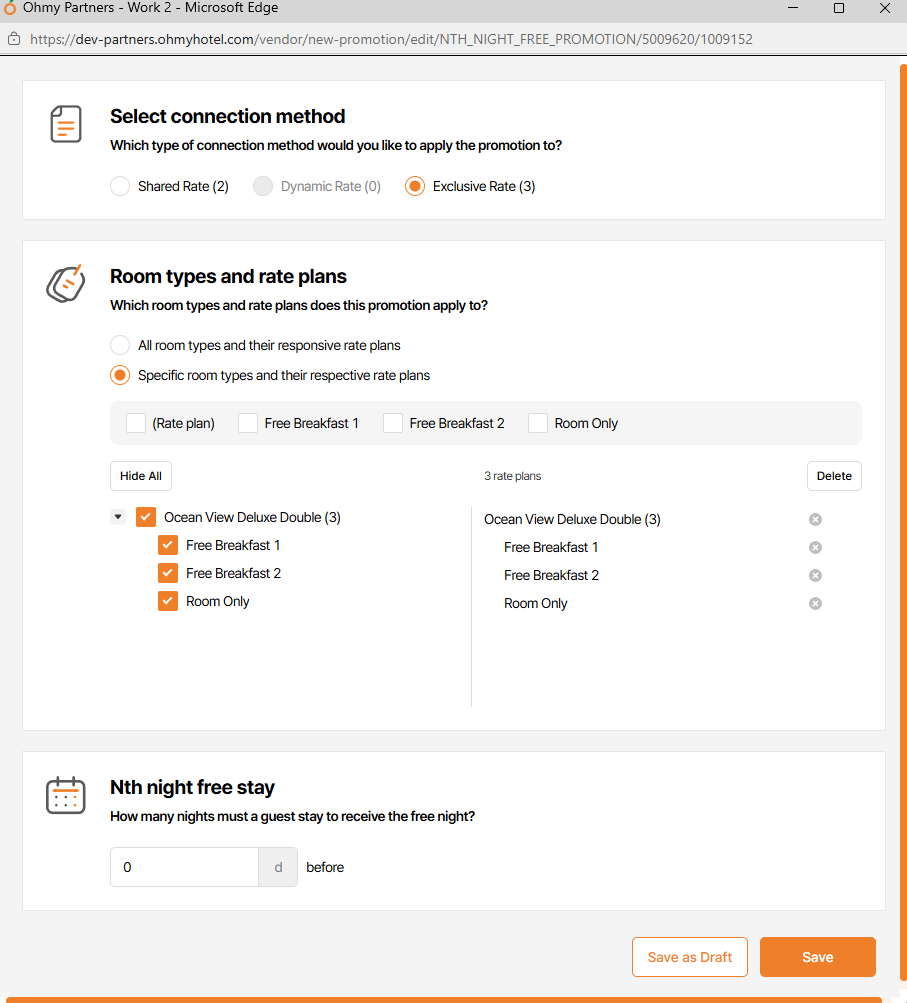 Ohmy Partners - Work 2 - Microsoft Edge

https://dev-partners.ohmyhotel.com/vendor/new-promotion/edit/NTH_NIGHT_FREE_PROMOTION/5009620/1009152

Select connection method

Which type of connection method would you like to apply the promotion to?

Shared Rate (2)
Dynamic Rate (0)
Exclusive Rate (3)

Room types and rate plans

Which room types and rate plans does this promotion apply to?

All room types and their responsive rate plans
Specific room types and their respective rate plans

(Rate plan)
Free Breakfast 1
Free Breakfast 2
Room Only

Hide All

3 rate plans

Delete

Ocean View Deluxe Double (3)
Free Breakfast 1
Free Breakfast 2
Room Only

Ocean View Deluxe Double (3)
Free Breakfast 1
Free Breakfast 2
Room Only

Nth night free stay

How many nights must a guest stay to receive the free night?

0
d
before

Save as Draft
Save