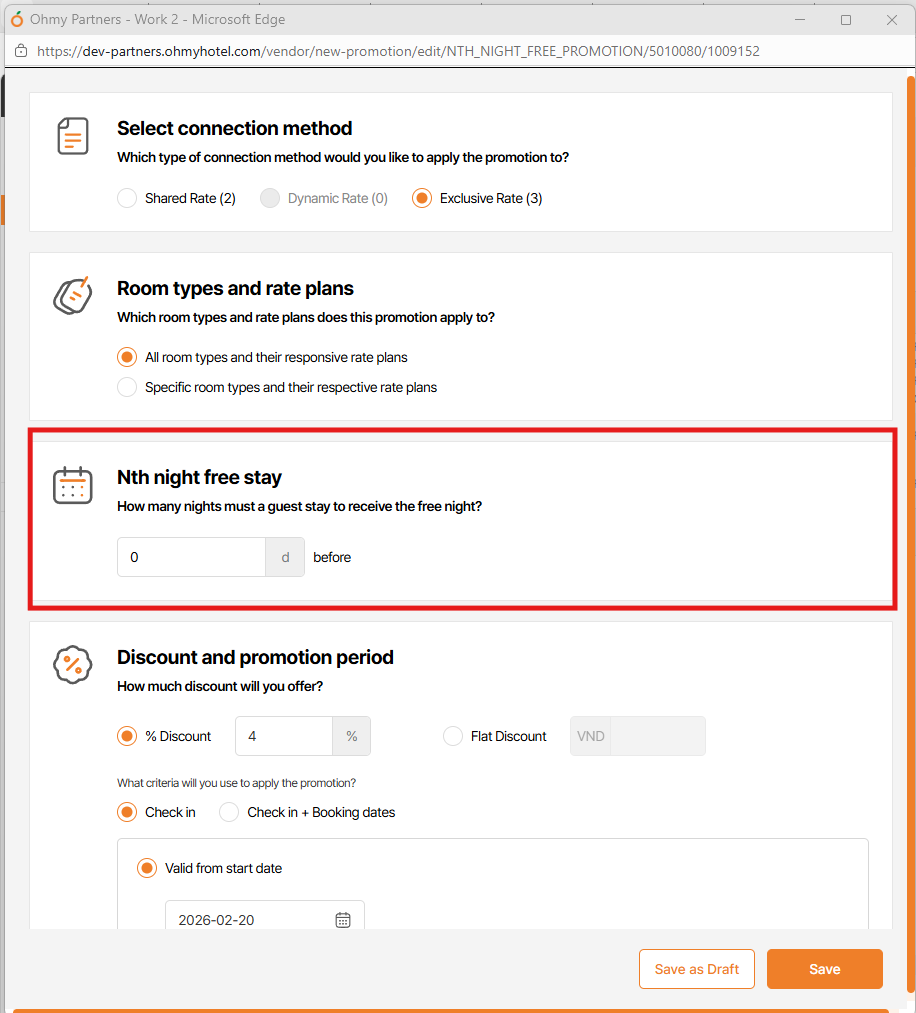 Ohmy Partners - Work 2 - Microsoft Edge

https://dev-partners.ohmyhotel.com/vendor/new-promotion/edit/NTH_NIGHT_FREE_PROMOTION/5010080/1009152

Select connection method
Which type of connection method would you like to apply the promotion to?
Shared Rate (2) Dynamic Rate (0) Exclusive Rate (3)

Room types and rate plans
Which room types and rate plans does this promotion apply to?
All room types and their responsive rate plans
Specific room types and their respective rate plans

Nth night free stay
How many nights must a guest stay to receive the free night?
0 d before

Discount and promotion period
How much discount will you offer?
% Discount 4 %
Flat Discount VND

What criteria will you use to apply the promotion?
Check in Check in + Booking dates

Valid from start date
2026-02-20

Save as Draft
Save